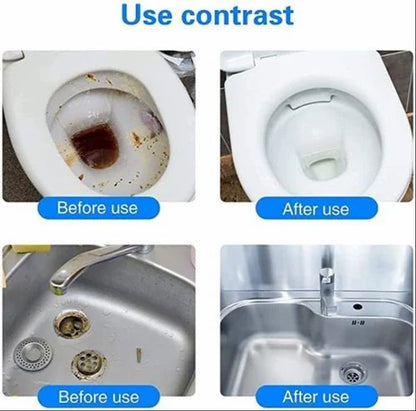 Use contrast

Before use

After use

Before use

After use